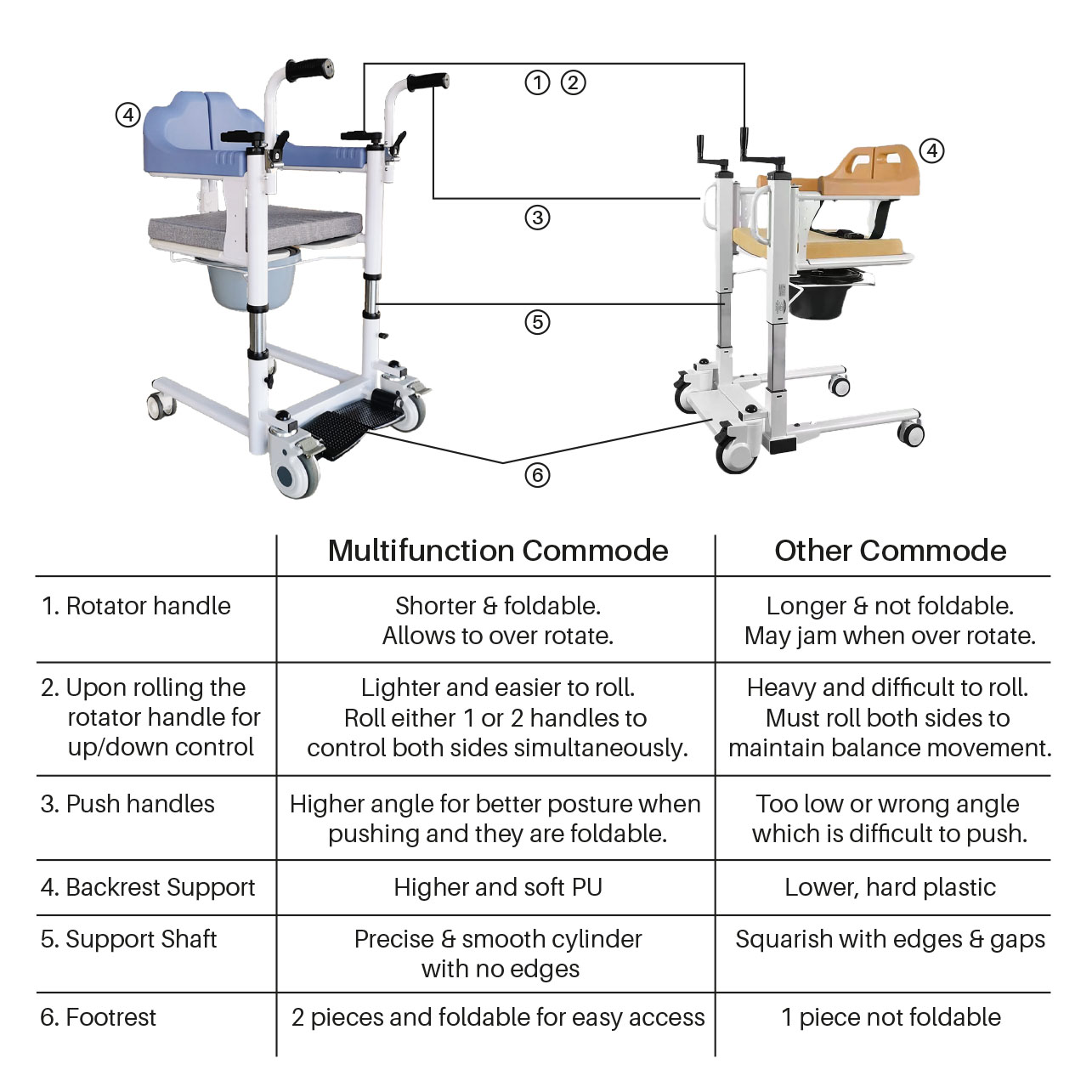 ④ ① ② ④

③

⑤

⑥

| | Multifunction Commode | Other Commode |
|---|---|---|
| 1. Rotator handle | Shorter & foldable. Allows to over rotate. | Longer & not foldable. May jam when over rotate. |
| 2. Upon rolling the rotator handle for up/down control | Lighter and easier to roll. Roll either 1 or 2 handles to control both sides simultaneously. | Heavy and difficult to roll. Must roll both sides to maintain balance movement. |
| 3. Push handles | Higher angle for better posture when pushing and they are foldable. | Too low or wrong angle which is difficult to push. |
| 4. Backrest Support | Higher and soft PU | Lower, hard plastic |
| 5. Support Shaft | Precise & smooth cylinder with no edges | Squarish with edges & gaps |
| 6. Footrest | 2 pieces and foldable for easy access | 1 piece not foldable |